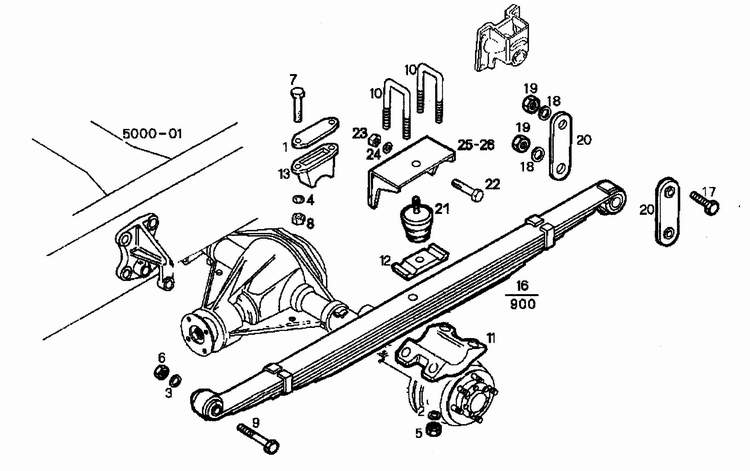 5000-01
7
1
13
4
8
10
10
23
24
25-26
22
21
12
19
18
19
18
20
20
17
16
900
11
6
3
9
2
5