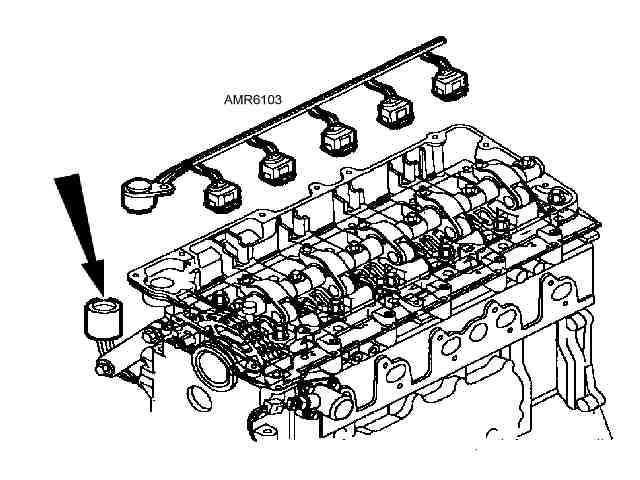 AMR6103