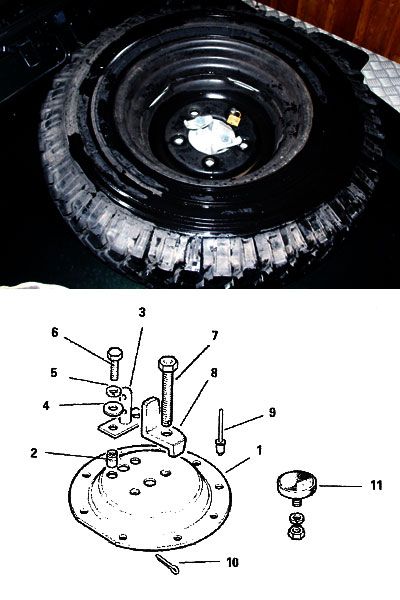 3
6
7
5
8
4
9
2
1
11
10